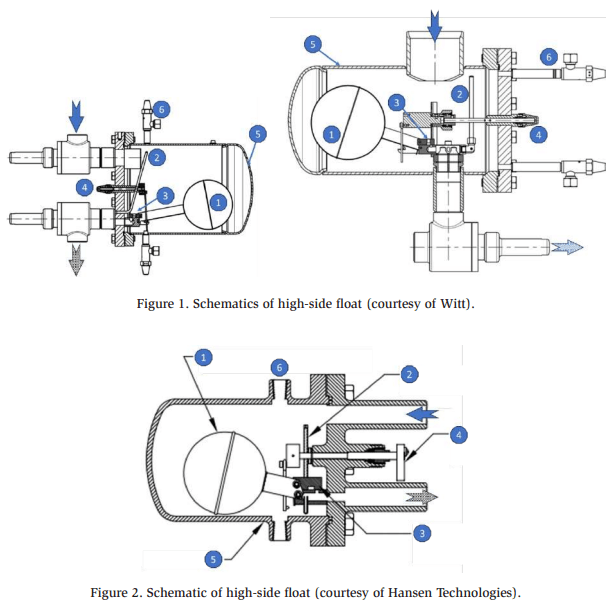 6
5
2
4
3
1

5
6
2
3
1
4

Figure 1. Schematics of high-side float (courtesy of Witt).

1
6
2
4
3
5

Figure 2. Schematic of high-side float (courtesy of Hansen Technologies).