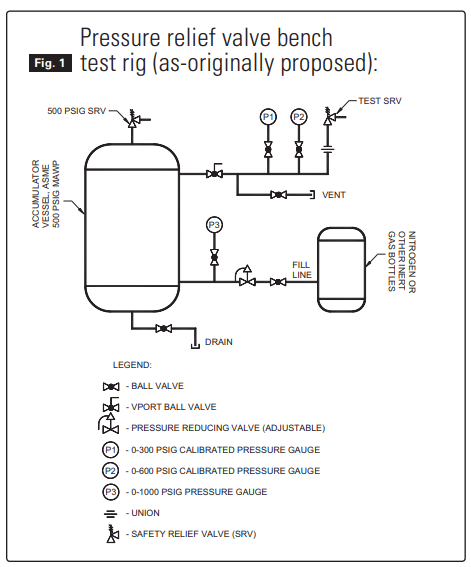 Fig. 1 Pressure relief valve bench test rig (as-originally proposed):

500 PSIG SRV

P1

P2

TEST SRV

ACCUMULATOR VESSEL, ASME 500 PSIG MAWP

VENT

P3

FILL LINE

NITROGEN OR OTHER INERT GAS BOTTLES

DRAIN

LEGEND:

- BALL VALVE

- VPORT BALL VALVE

- PRESSURE REDUCING VALVE (ADJUSTABLE)

P1 - 0-300 PSIG CALIBRATED PRESSURE GAUGE

P2 - 0-600 PSIG CALIBRATED PRESSURE GAUGE

P3 - 0-1000 PSIG PRESSURE GAUGE

- UNION

- SAFETY RELIEF VALVE (SRV)